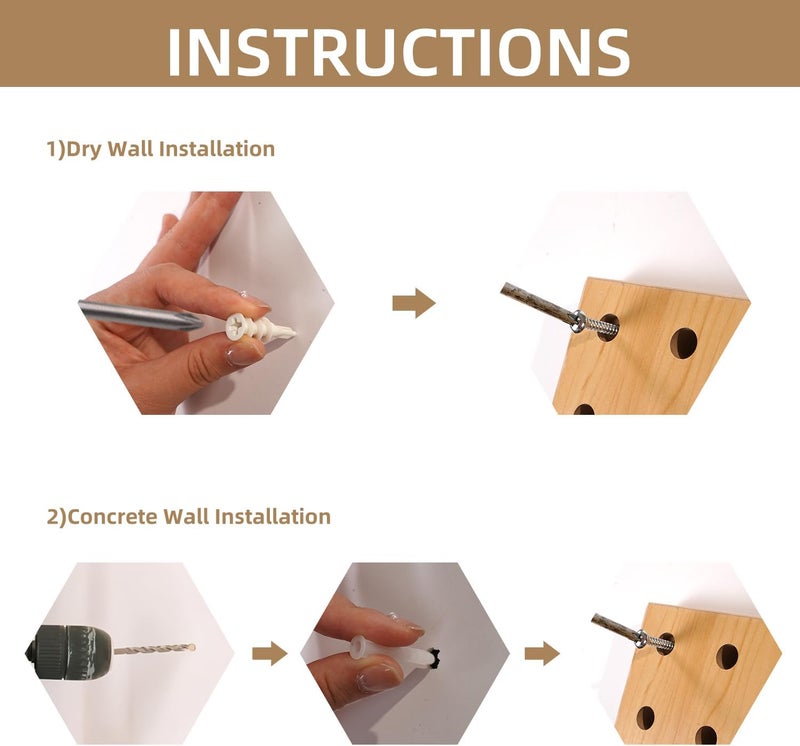 INSTRUCTIONS

1)Dry Wall Installation

2)Concrete Wall Installation